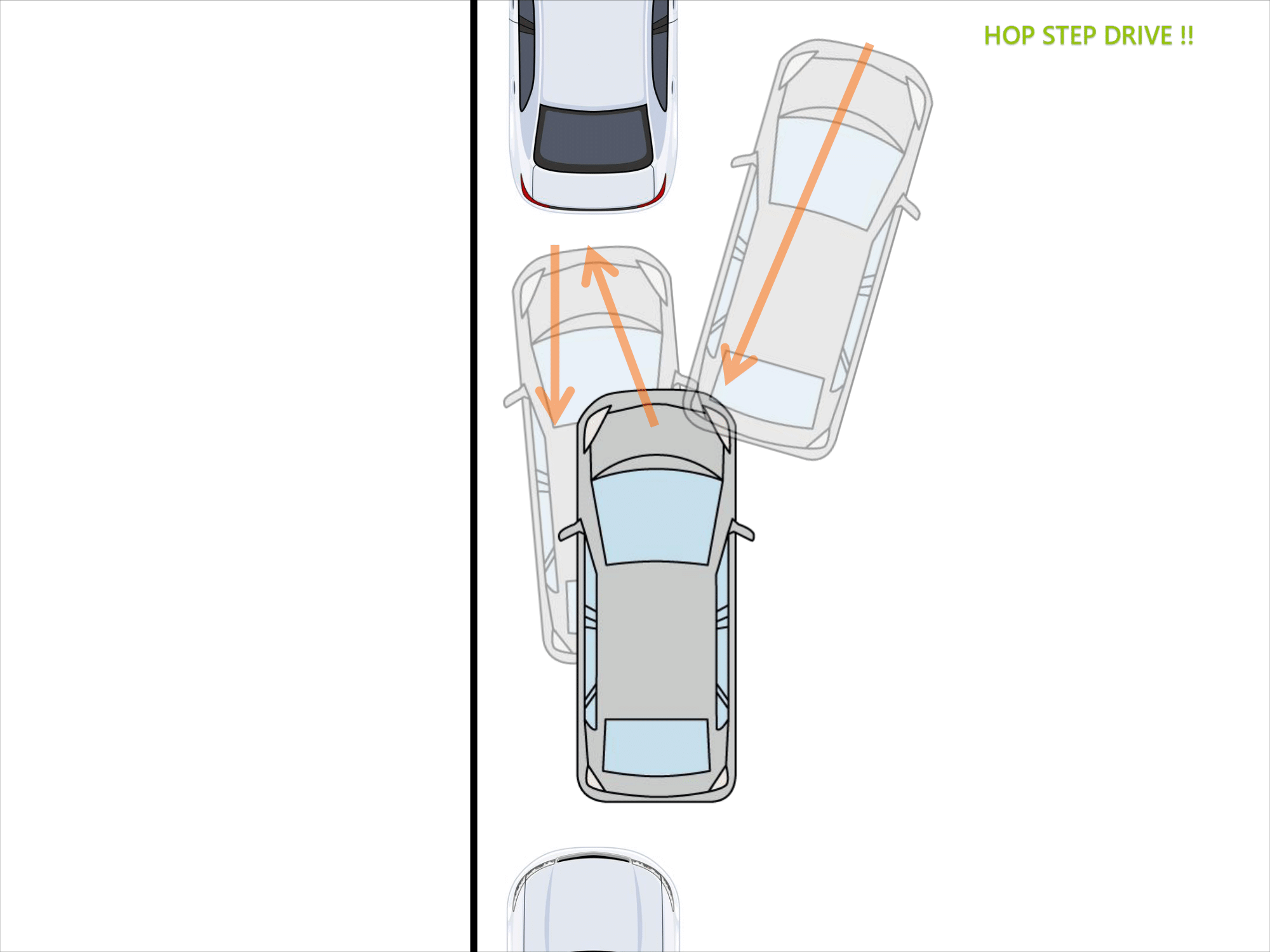 HOP STEP DRIVE !!