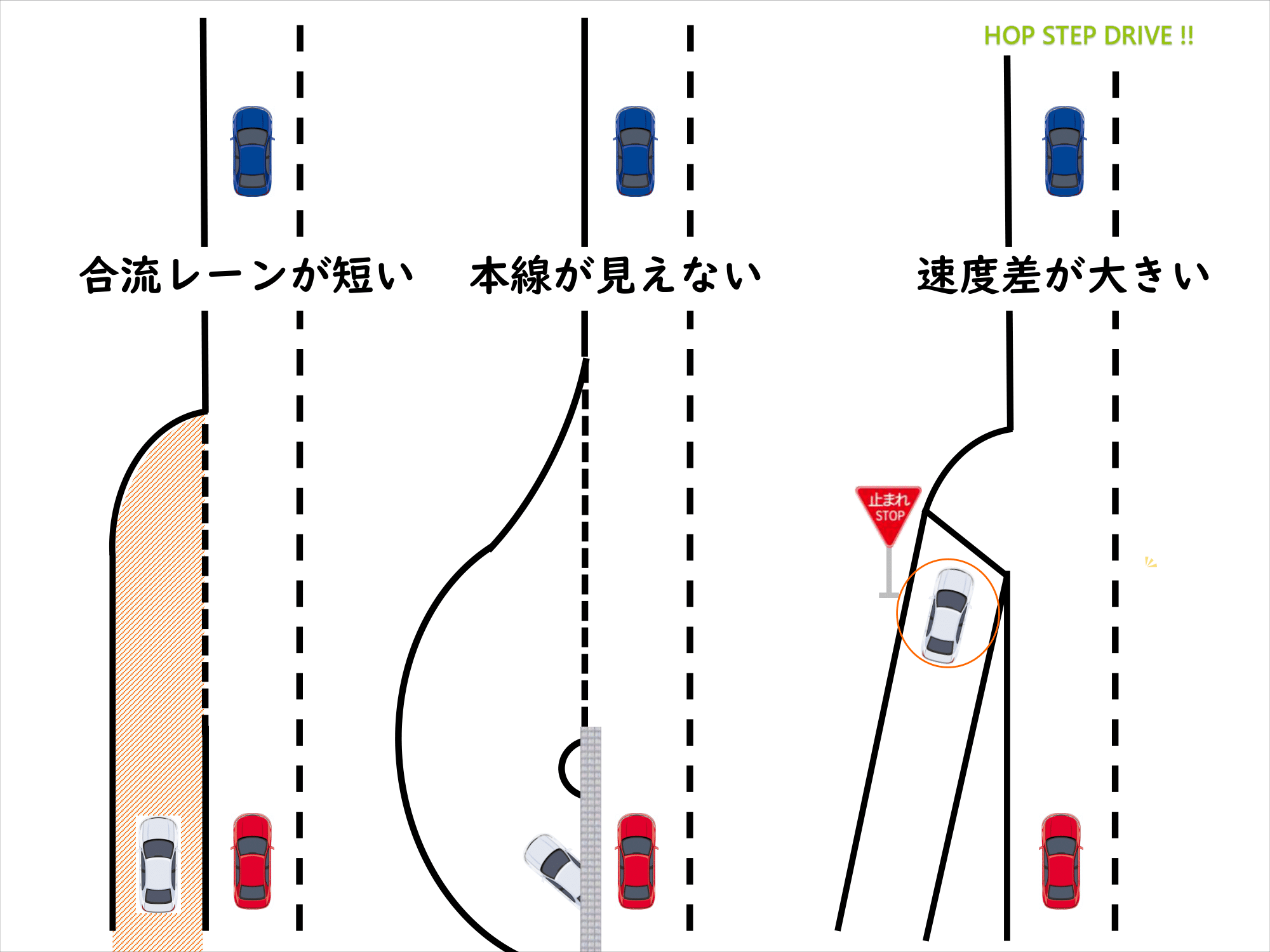 HOP STEP DRIVE !!

合流レーンが短い

本線が見えない

速度差が大きい

止まれ
STOP