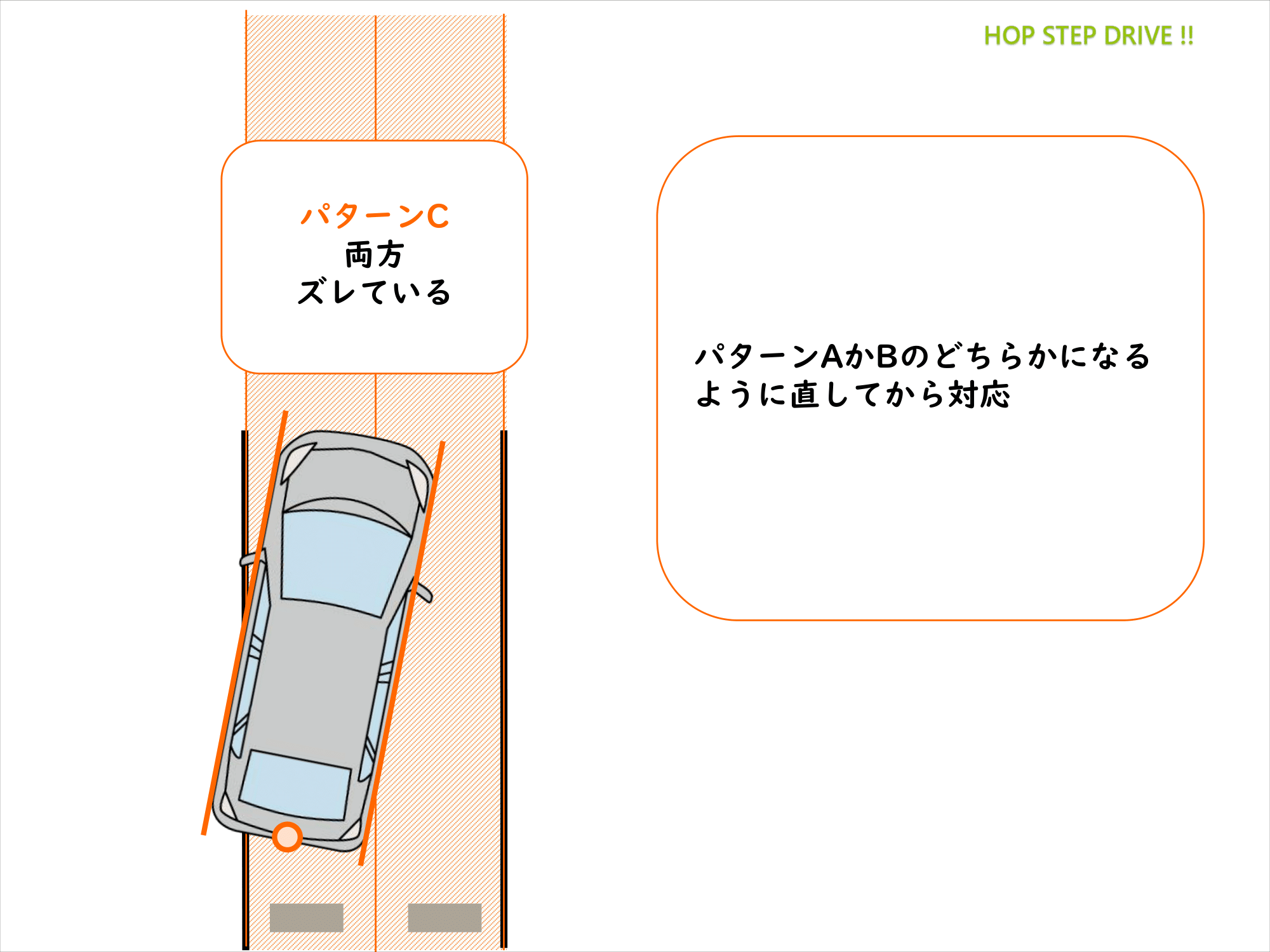 HOP STEP DRIVE !!

パターンC
両方
ズレている

パターンAかBのどちらかになるように直してから対応