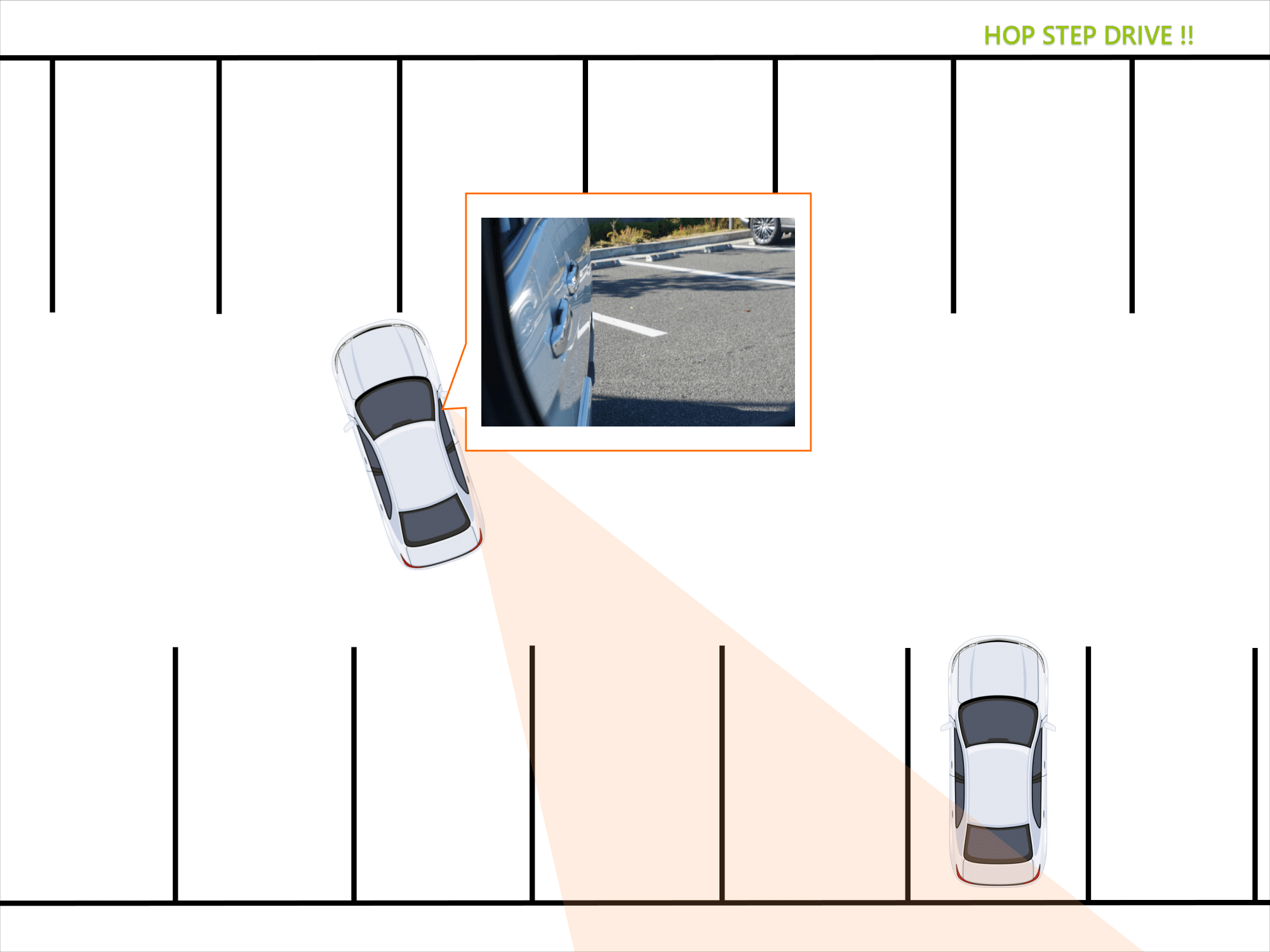 HOP STEP DRIVE !!