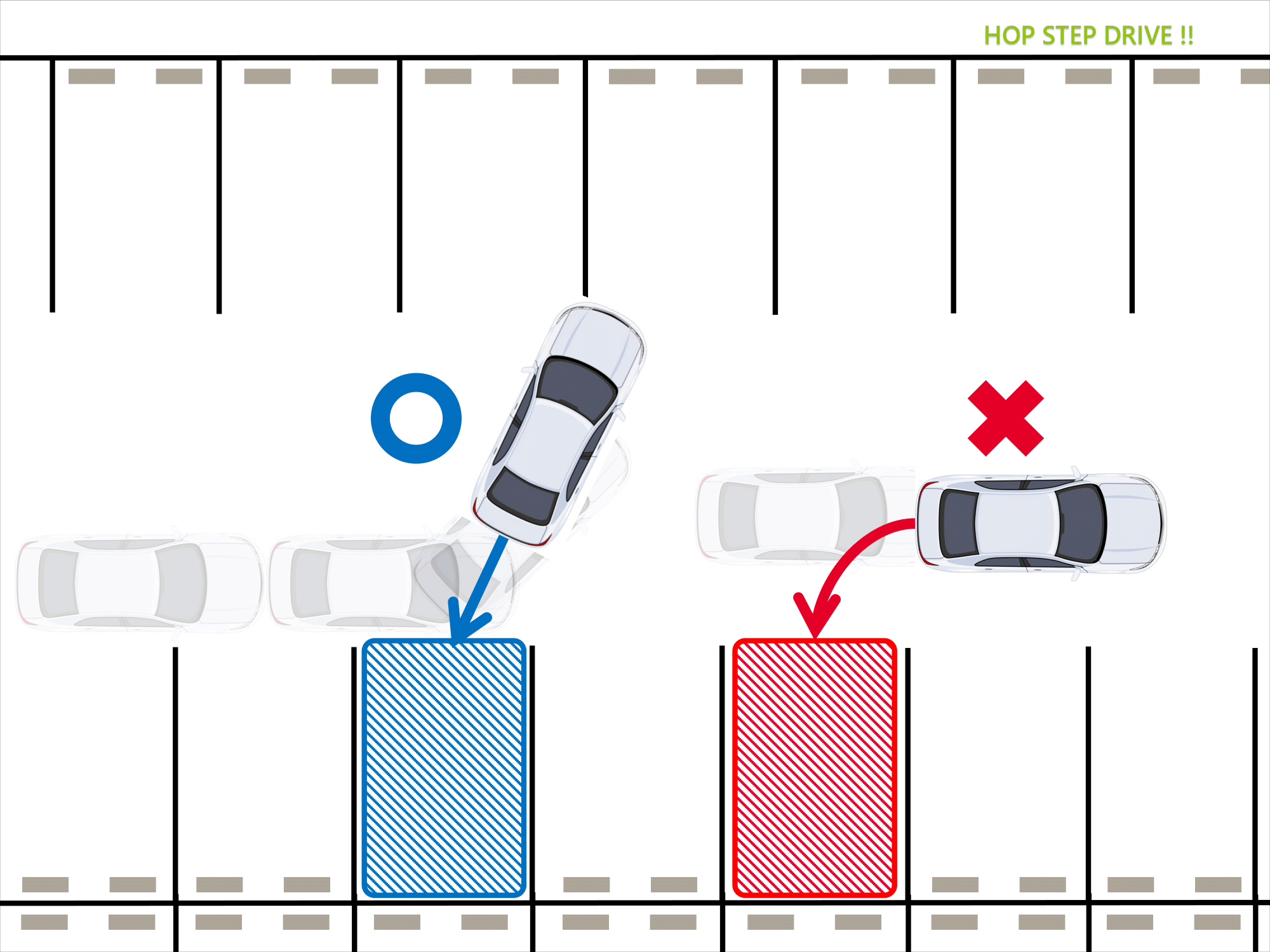 HOP STEP DRIVE !!