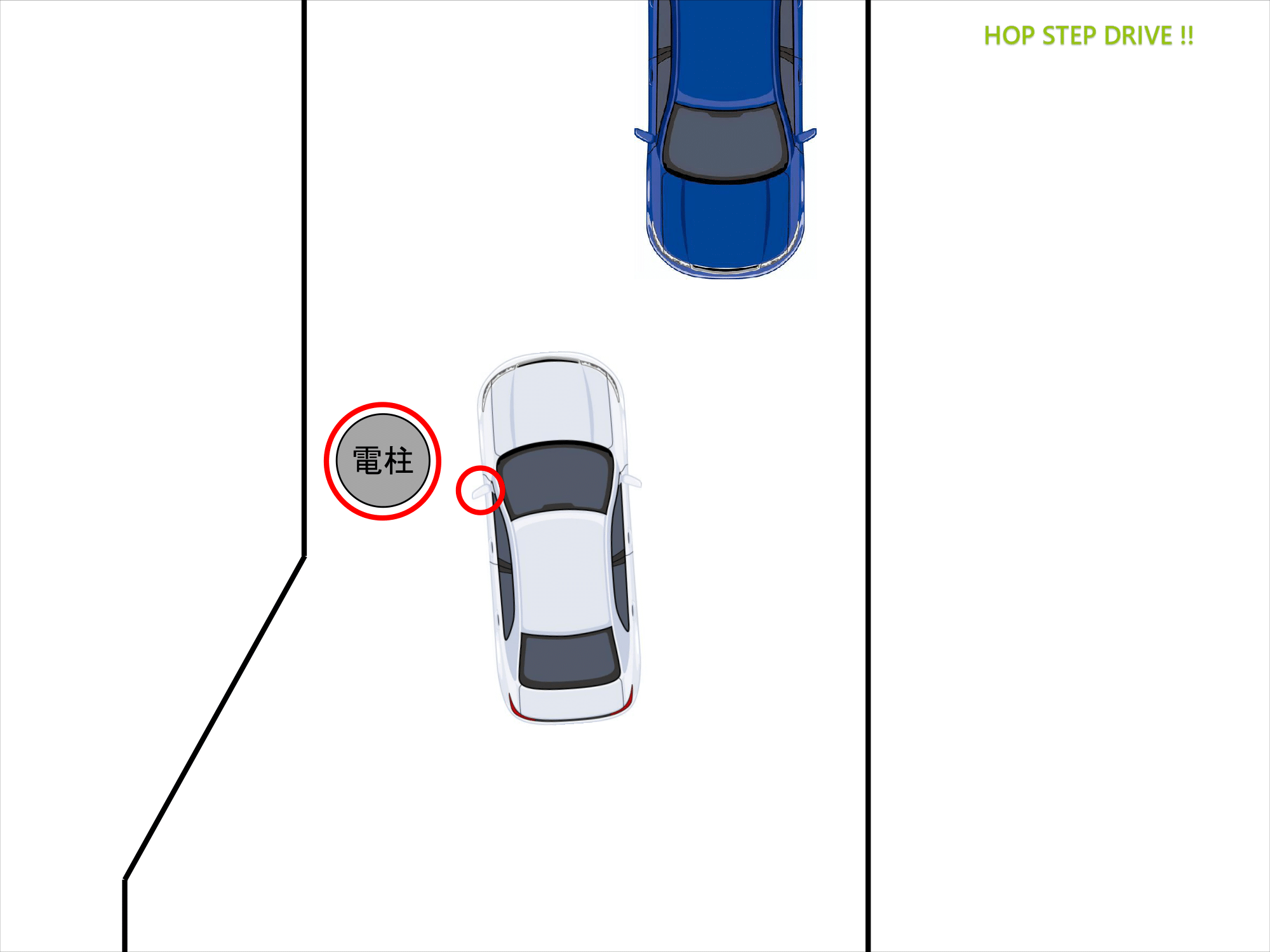 HOP STEP DRIVE !!

電柱