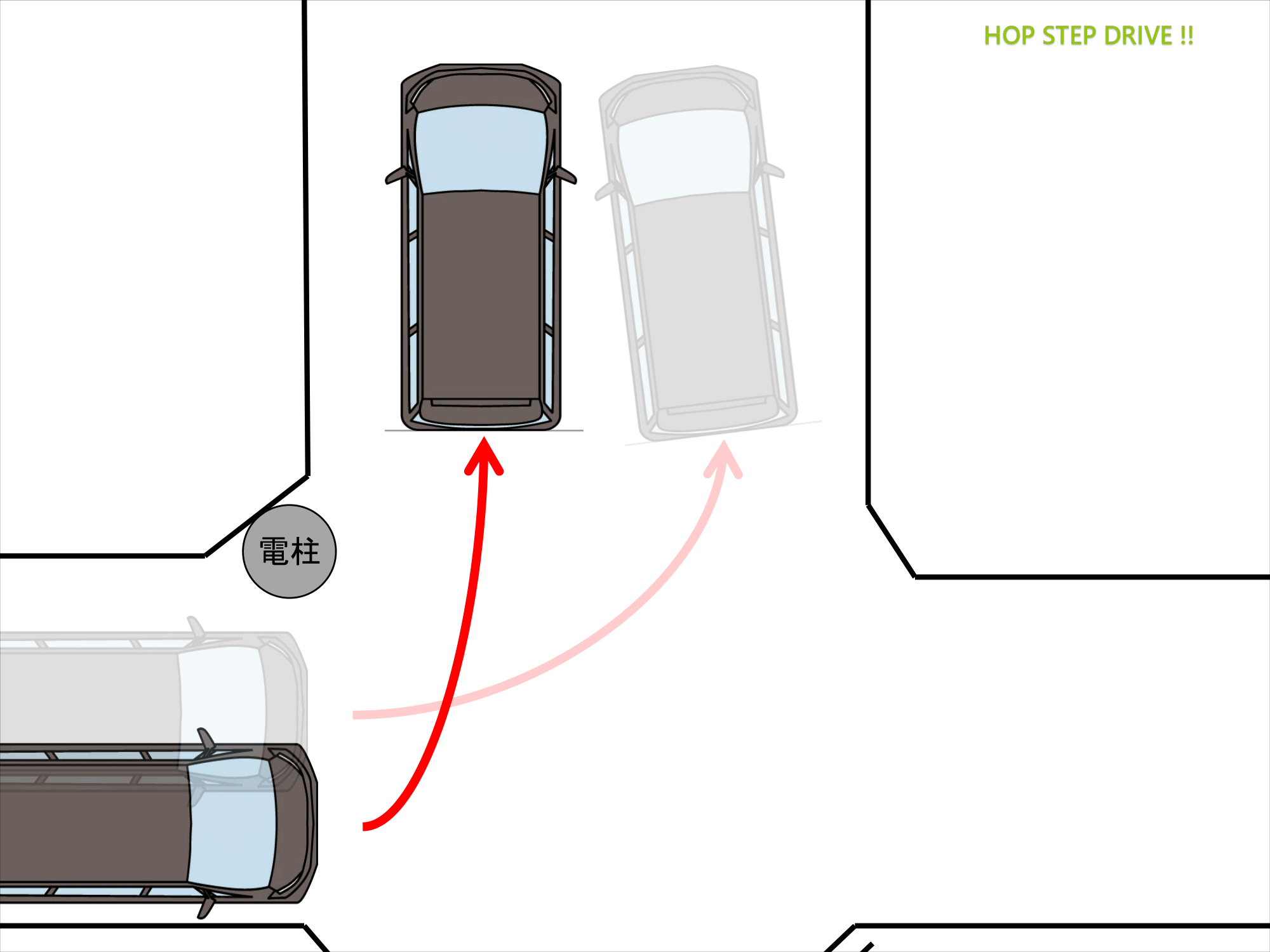 HOP STEP DRIVE !!

電柱