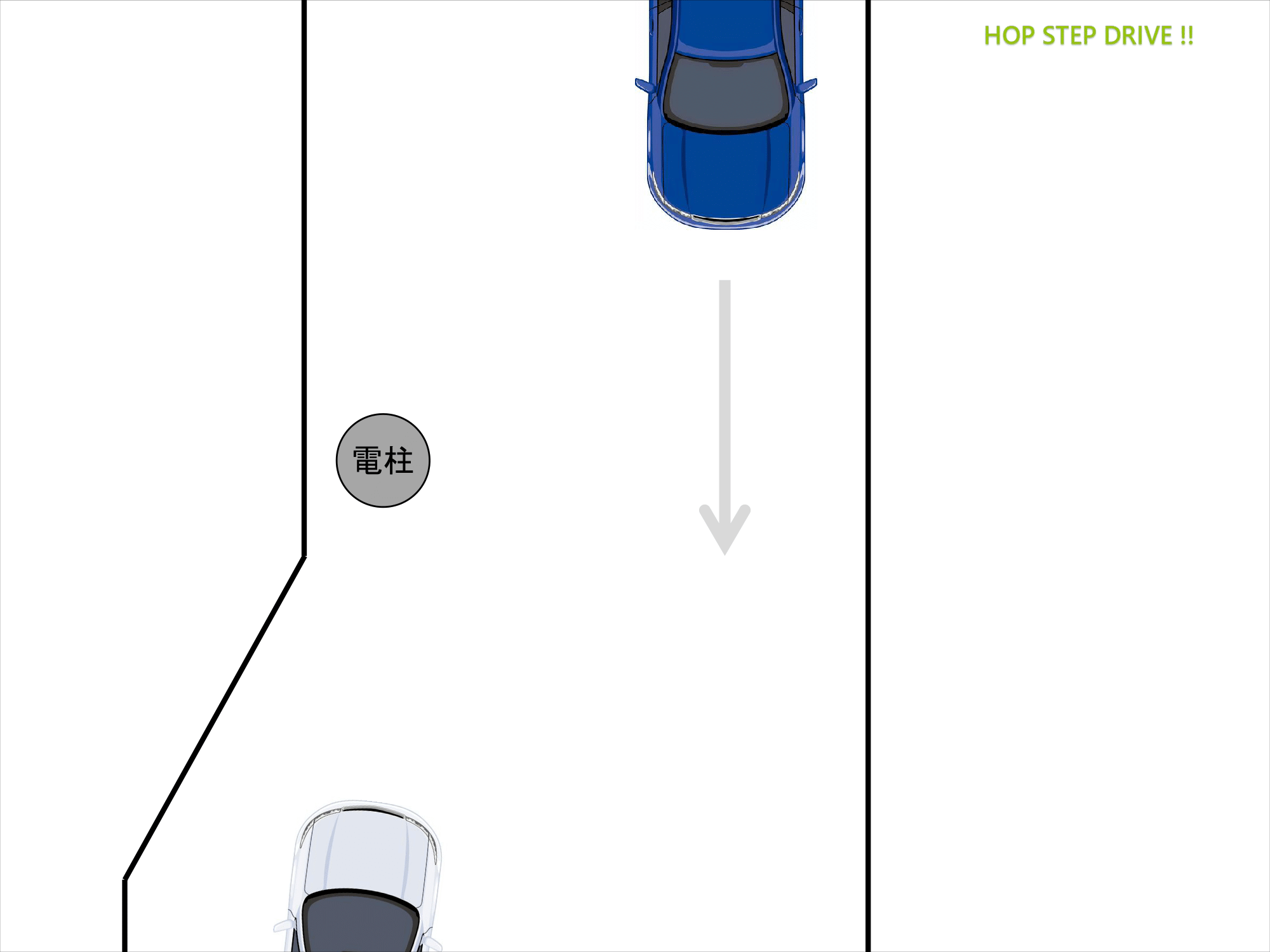 HOP STEP DRIVE !!

電柱