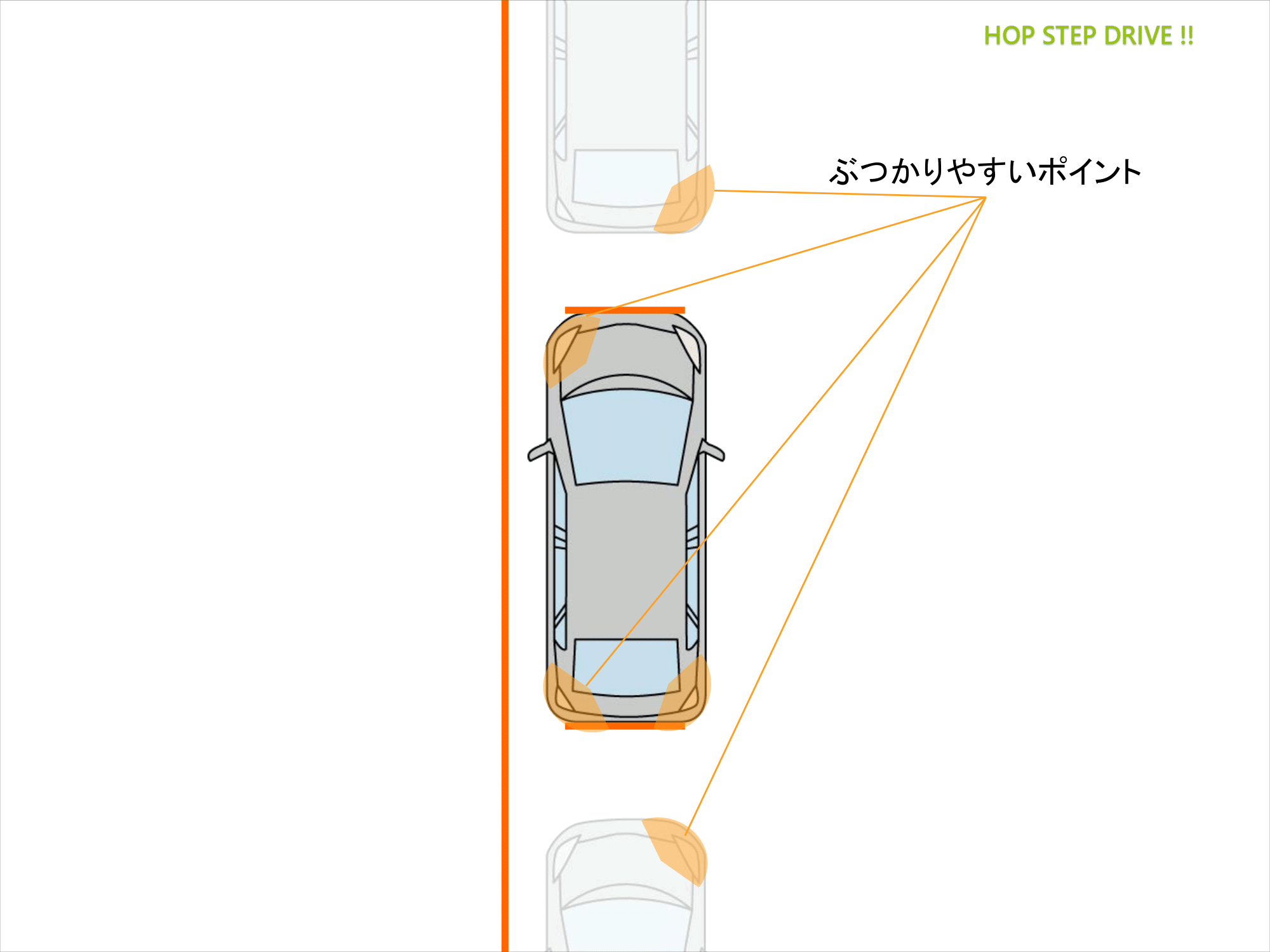 HOP STEP DRIVE !!

ぶつかりやすいポイント