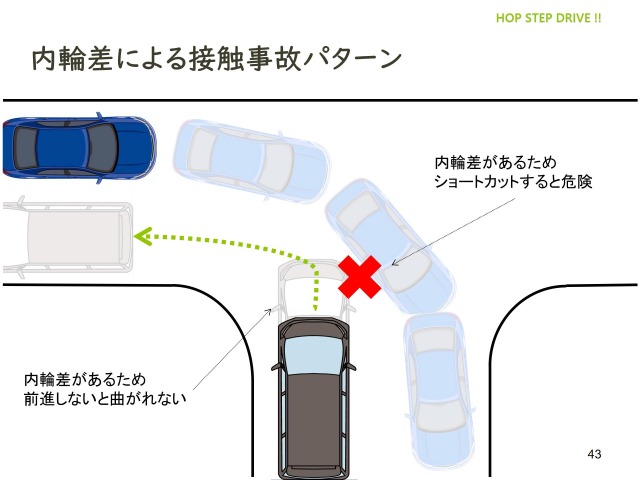 HOP STEP DRIVE !!

内輪差による接触事故パターン

内輪差があるため
ショートカットすると危険

内輪差があるため
前進しないと曲がれない

43